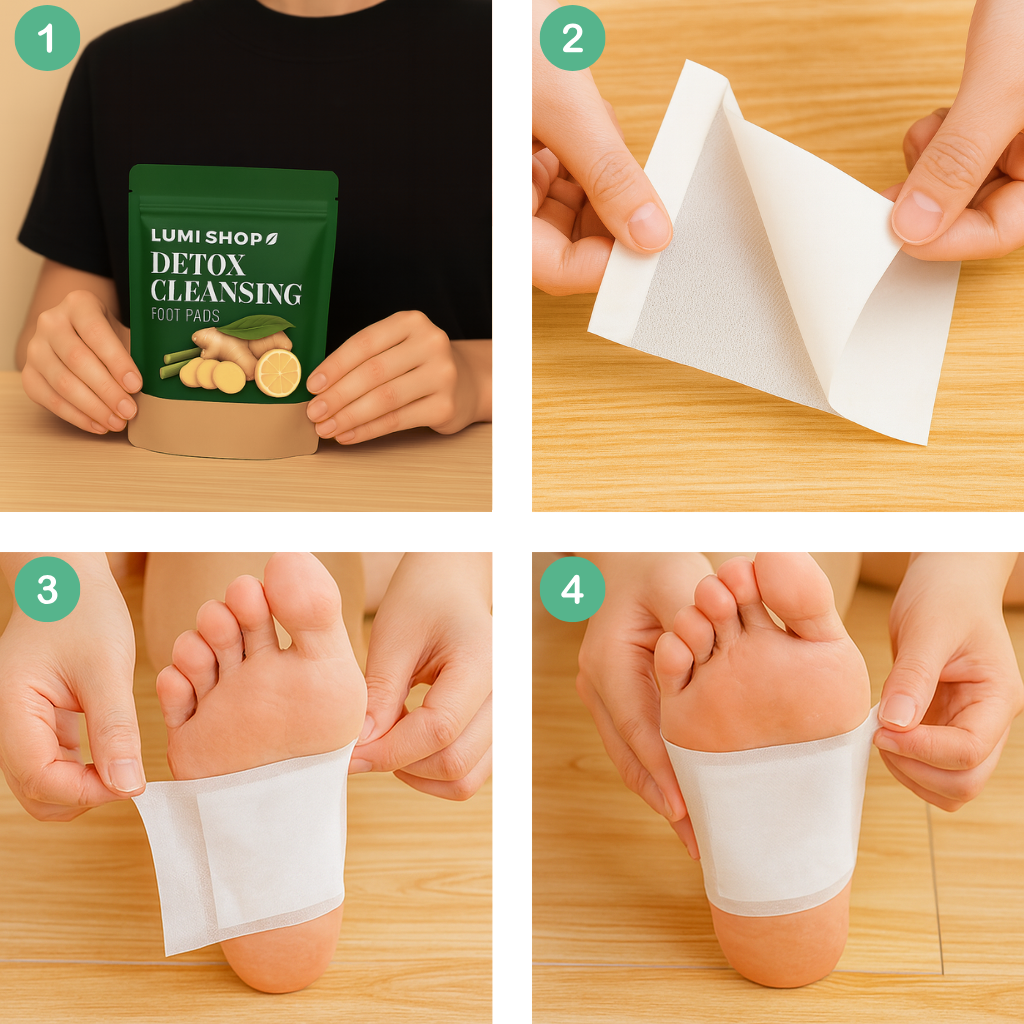 1

LUMI SHOP

DETOX CLEANSING

FOOT PADS

2

3

4